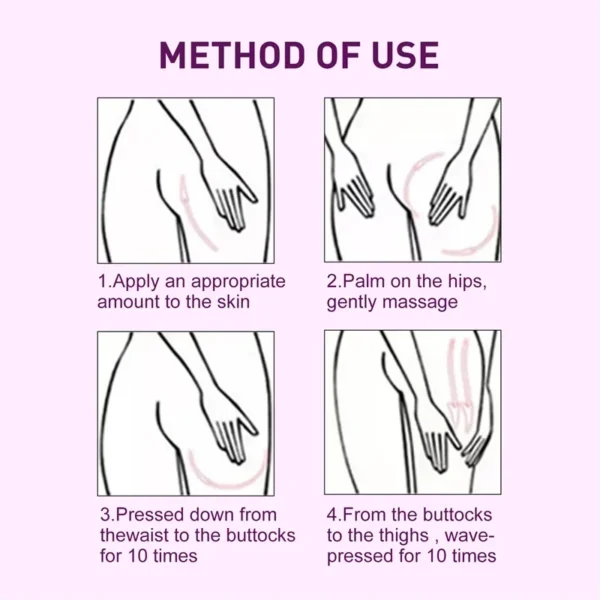 METHOD OF USE

1.Apply an appropriate amount to the skin

2.Palm on the hips, gently massage

3.Pressed down from thewaist to the buttocks for 10 times

4.From the buttocks to the thighs , wave-pressed for 10 times