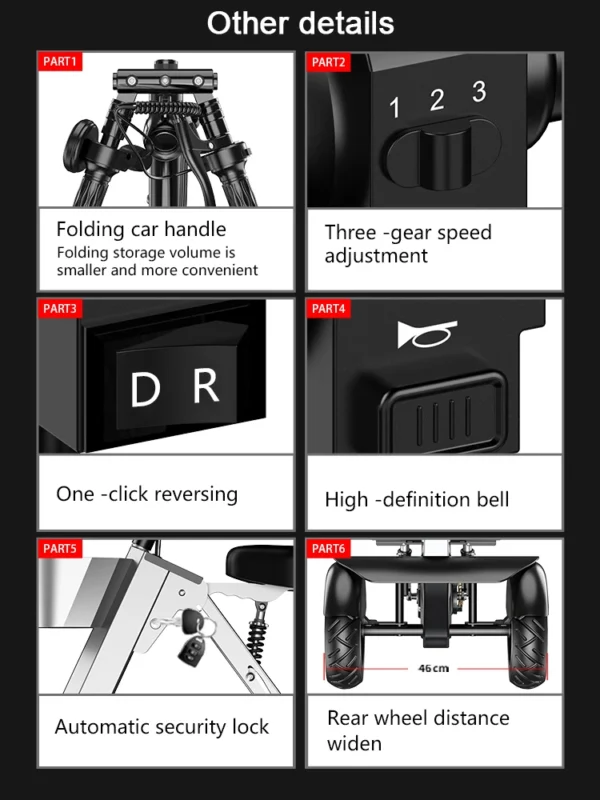 Other details

PART1

Folding car handle
Folding storage volume is smaller and more convenient

PART2

1 2 3

Three -gear speed adjustment

PART3

D R

One -click reversing

PART4

High -definition bell

PART5

Automatic security lock

PART6

46cm

Rear wheel distance widen